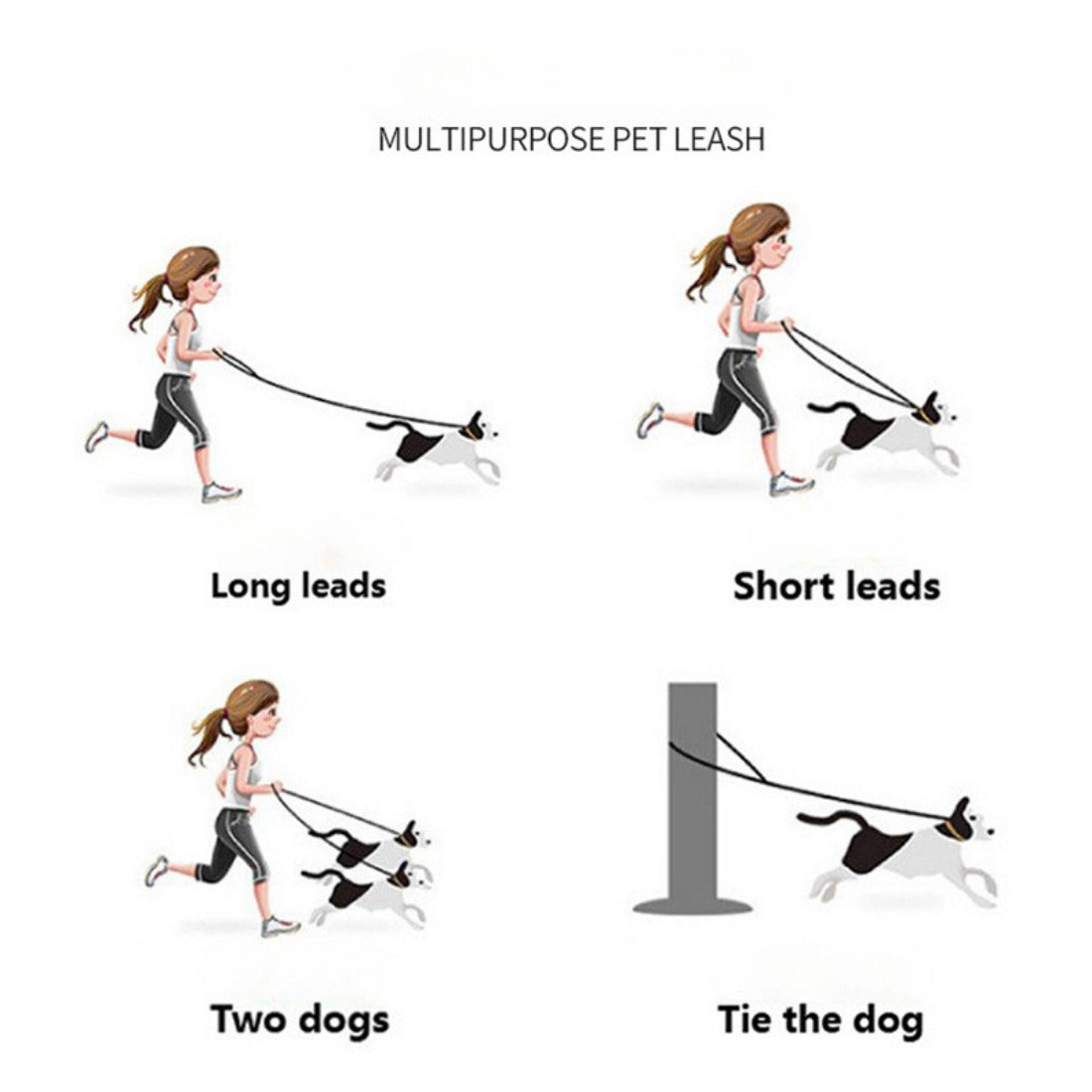 MULTIPURPOSE PET LEASH

Long leads

Short leads

Two dogs

Tie the dog